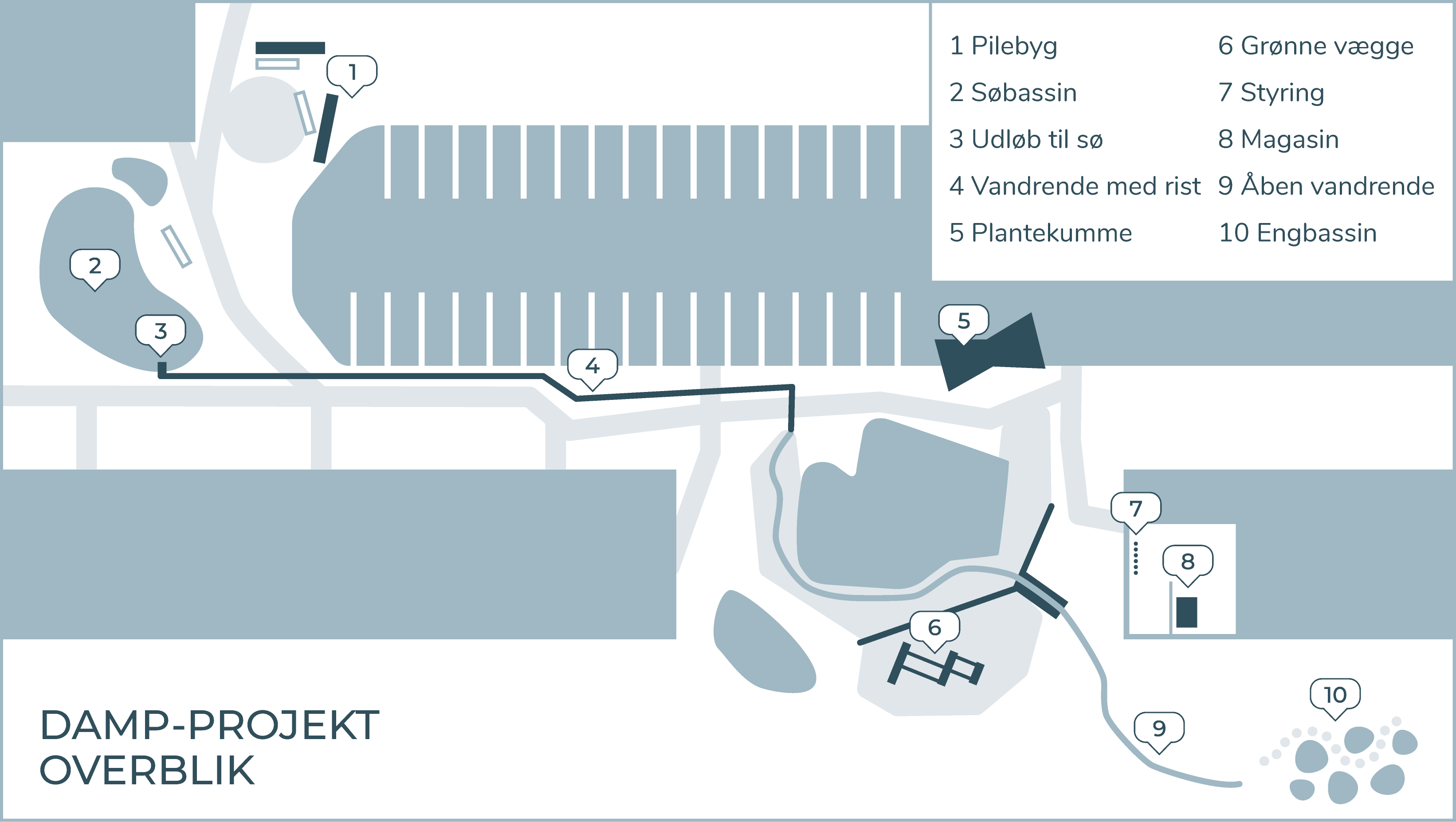 1 Pilebyg
2 Søbassin
3 Udløb til sø
4 Vandrende med rist
5 Plantekumme

6 Grønne vægge
7 Styring
8 Magasin
9 Åben vandrende
10 Engbassin

1
2
3
4
5
6
7
8
9
10

DAMP-PROJEKT
OVERBLIK